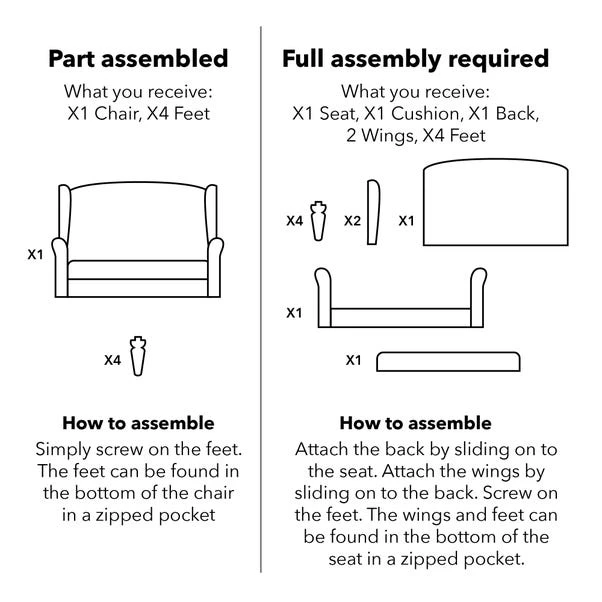 Part assembled

What you receive:
X1 Chair, X4 Feet

X1

X4

How to assemble

Simply screw on the feet. The feet can be found in the bottom of the chair in a zipped pocket

Full assembly required

What you receive:
X1 Seat, X1 Cushion, X1 Back, 2 Wings, X4 Feet

X4 X2 X1

X1

X1

How to assemble

Attach the back by sliding on to the seat. Attach the wings by sliding on to the back. Screw on the feet. The wings and feet can be found in the bottom of the seat in a zipped pocket.